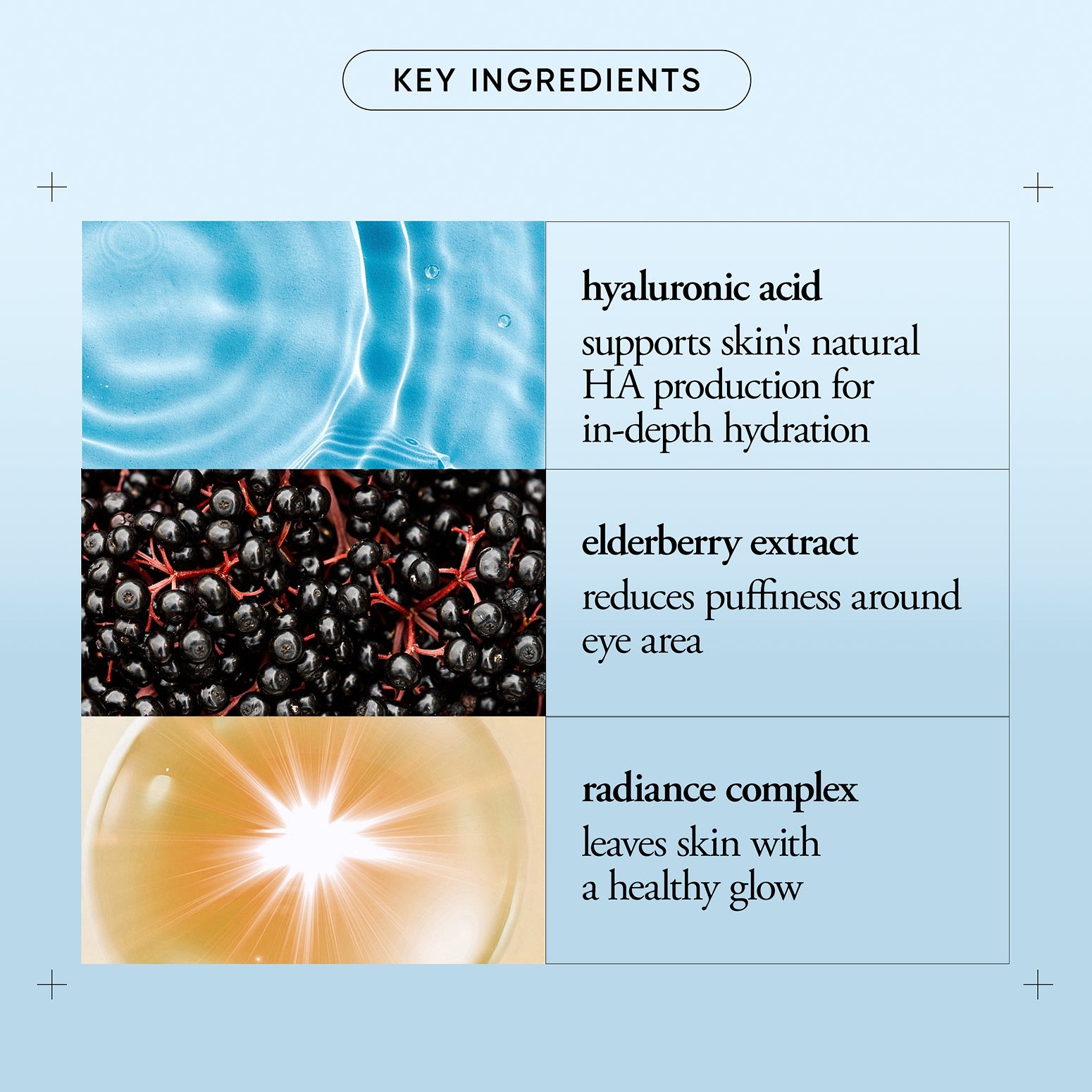 KEY INGREDIENTS

hyaluronic acid

supports skin's natural HA production for in-depth hydration

elderberry extract

reduces puffiness around eye area

radiance complex

leaves skin with a healthy glow