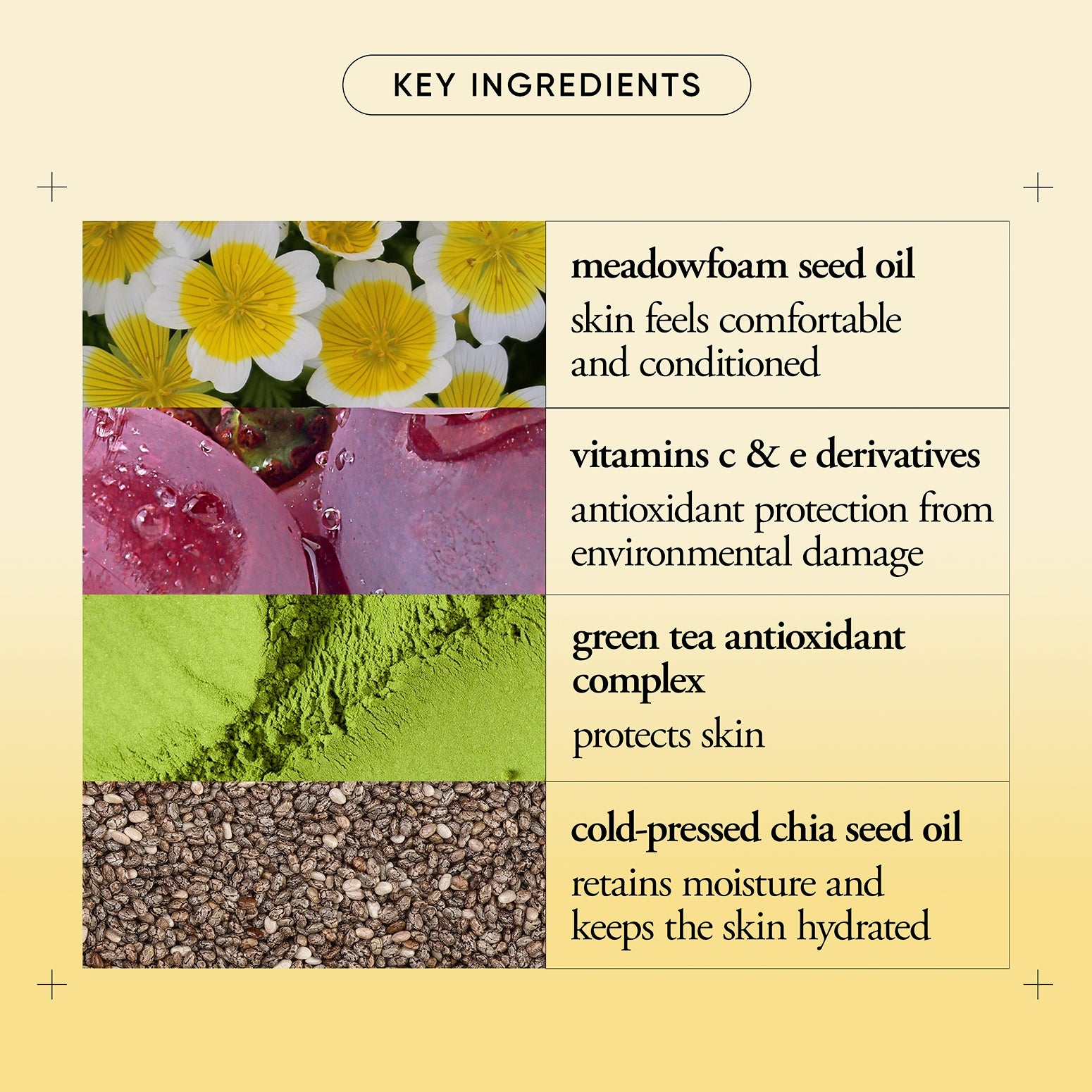 KEY INGREDIENTS

meadowfoam seed oil
skin feels comfortable and conditioned

vitamins c & e derivatives
antioxidant protection from environmental damage

green tea antioxidant complex
protects skin

cold-pressed chia seed oil
retains moisture and keeps the skin hydrated